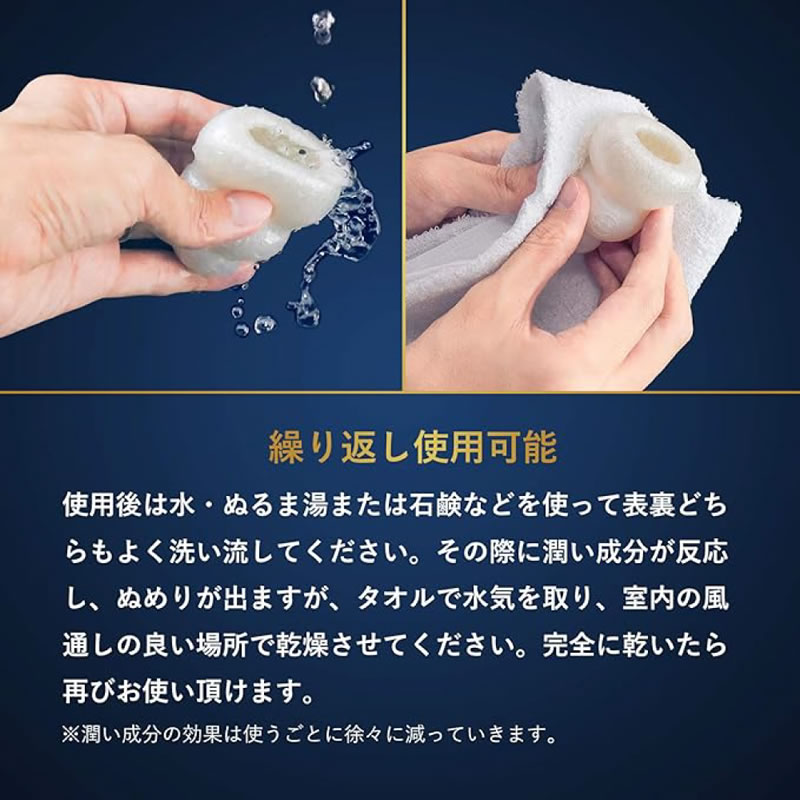 繰り返し使用可能

使用後は水・ぬるま湯または石鹸などを使って表裏どちらもよく洗い流してください。その際に潤い成分が反応し、ぬめりが出ますが、タオルで水気を取り、室内の風通しの良い場所で乾燥させてください。完全に乾いたら再びお使い頂けます。

※潤い成分の効果は使うごとに徐々に減っていきます。