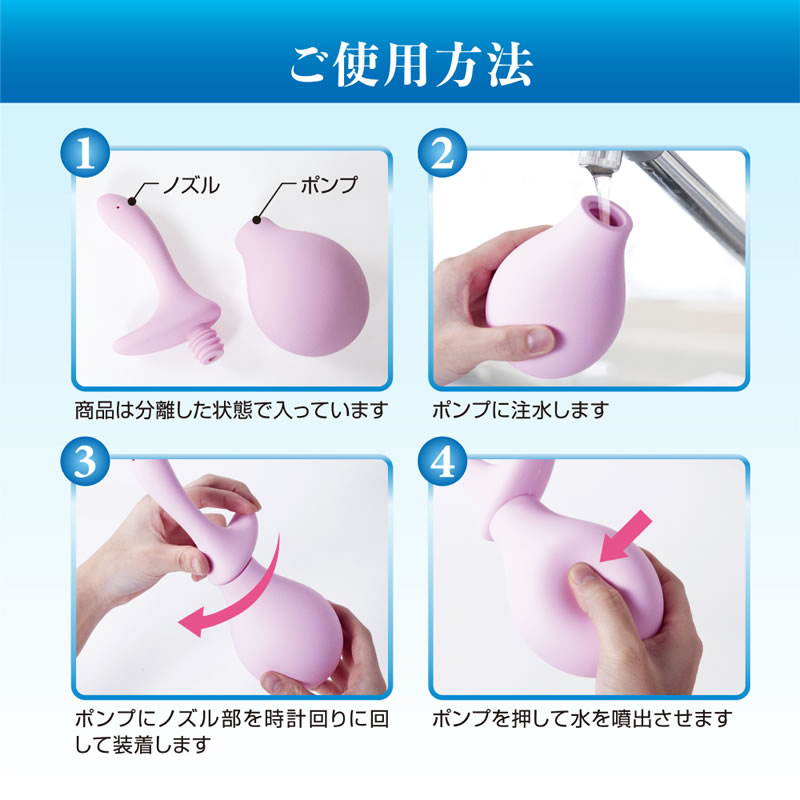 ご使用方法

1

ノズル

ポンプ

商品は分離した状態で入っています

2

ポンプに注水します

3

ポンプにノズル部を時計回りに回して装着します

4

ポンプを押して水を噴出させます