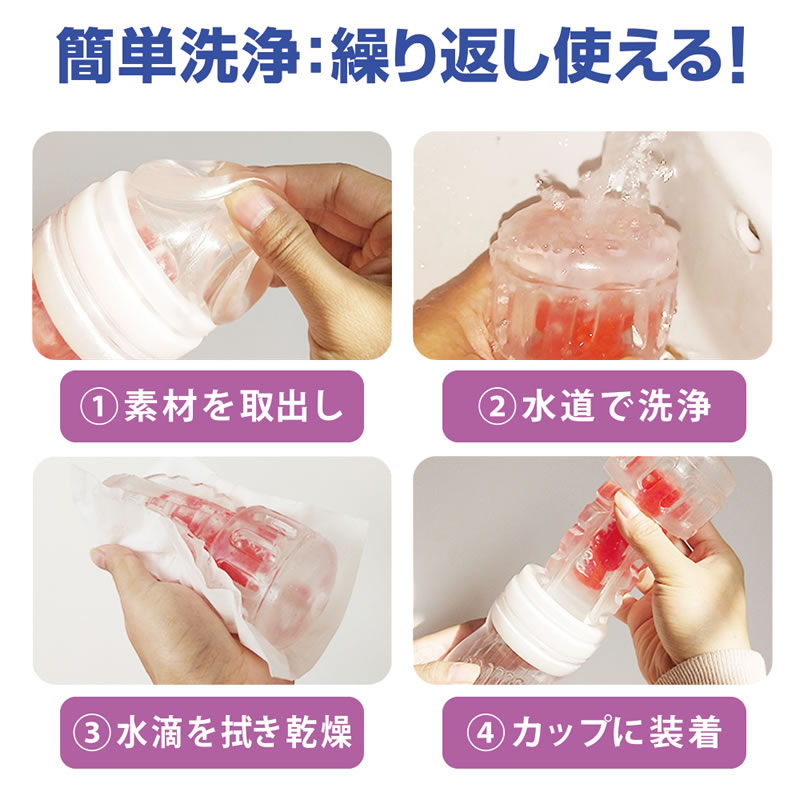 簡単洗浄:繰り返し使える!

①素材を取出し

②水道で洗浄

③水滴を拭き乾燥

④カップに装着