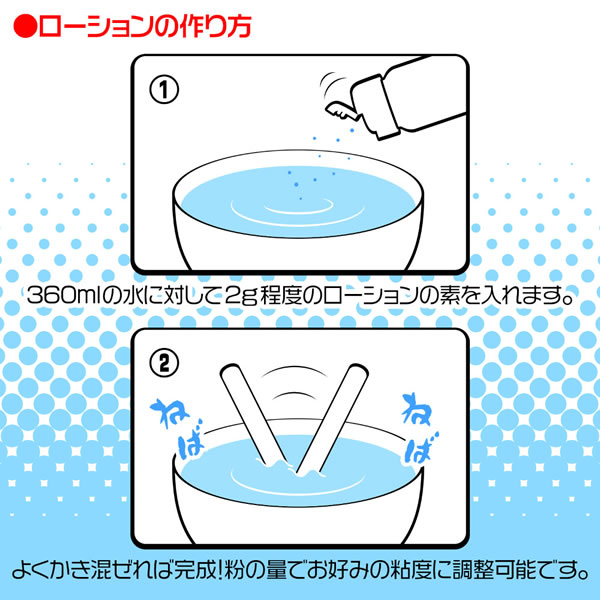 ●ローションの作り方

①

360mlの水に対して2g程度のローションの素を入れます。

②

ねば

ねば

よくかき混ぜれば完成!粉の量でお好みの粘度に調整可能です。