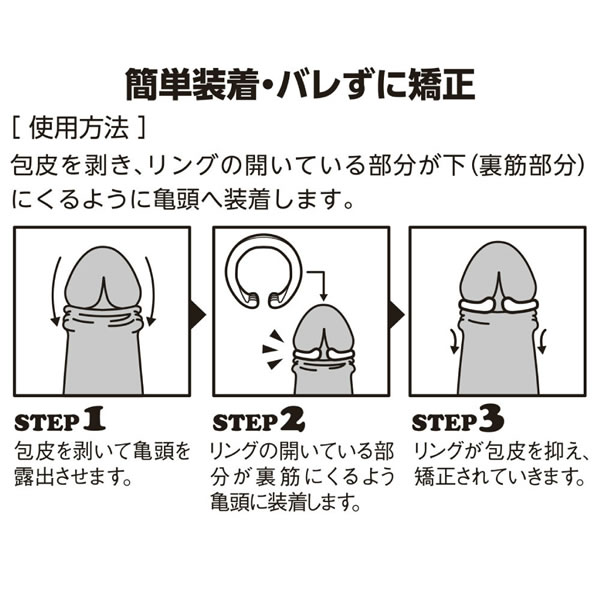 簡単装着・バレずに矯正

[ 使用方法 ]
包皮を剥き、リングの開いている部分が下(裏筋部分)にくるように亀頭へ装着します。

STEP1
包皮を剥いて亀頭を露出させます。

STEP2
リングの開いている部分が裏筋にくるよう亀頭に装着します。

STEP3
リングが包皮を抑え、矯正されていきます。